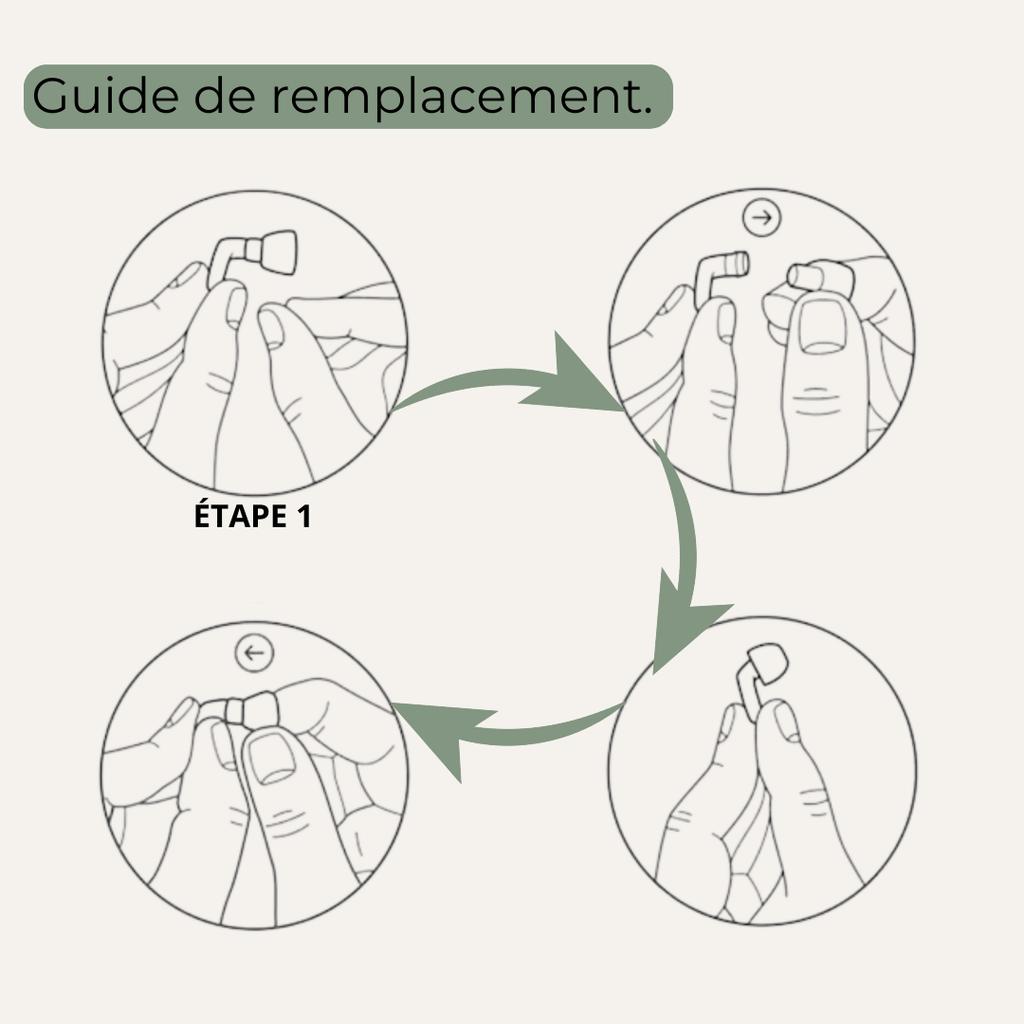 Guide de remplacement.

ÉTAPE 1