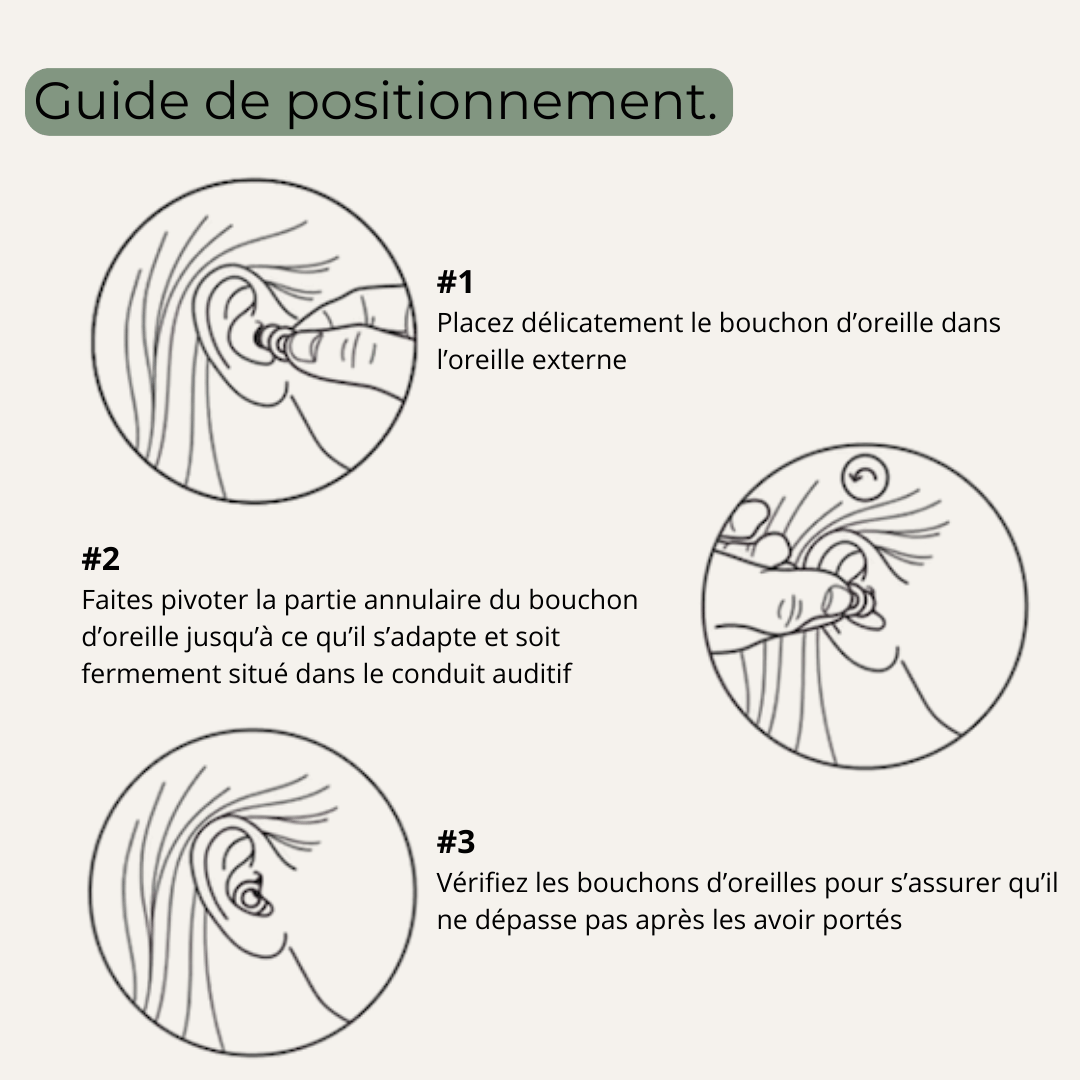 Guide de positionnement.

#1
Placez délicatement le bouchon d’oreille dans l’oreille externe

#2
Faites pivoter la partie annulaire du bouchon d’oreille jusqu’à ce qu’il s’adapte et soit fermement situé dans le conduit auditif

#3
Vérifiez les bouchons d’oreilles pour s’assurer qu’il ne dépasse pas après les avoir portés